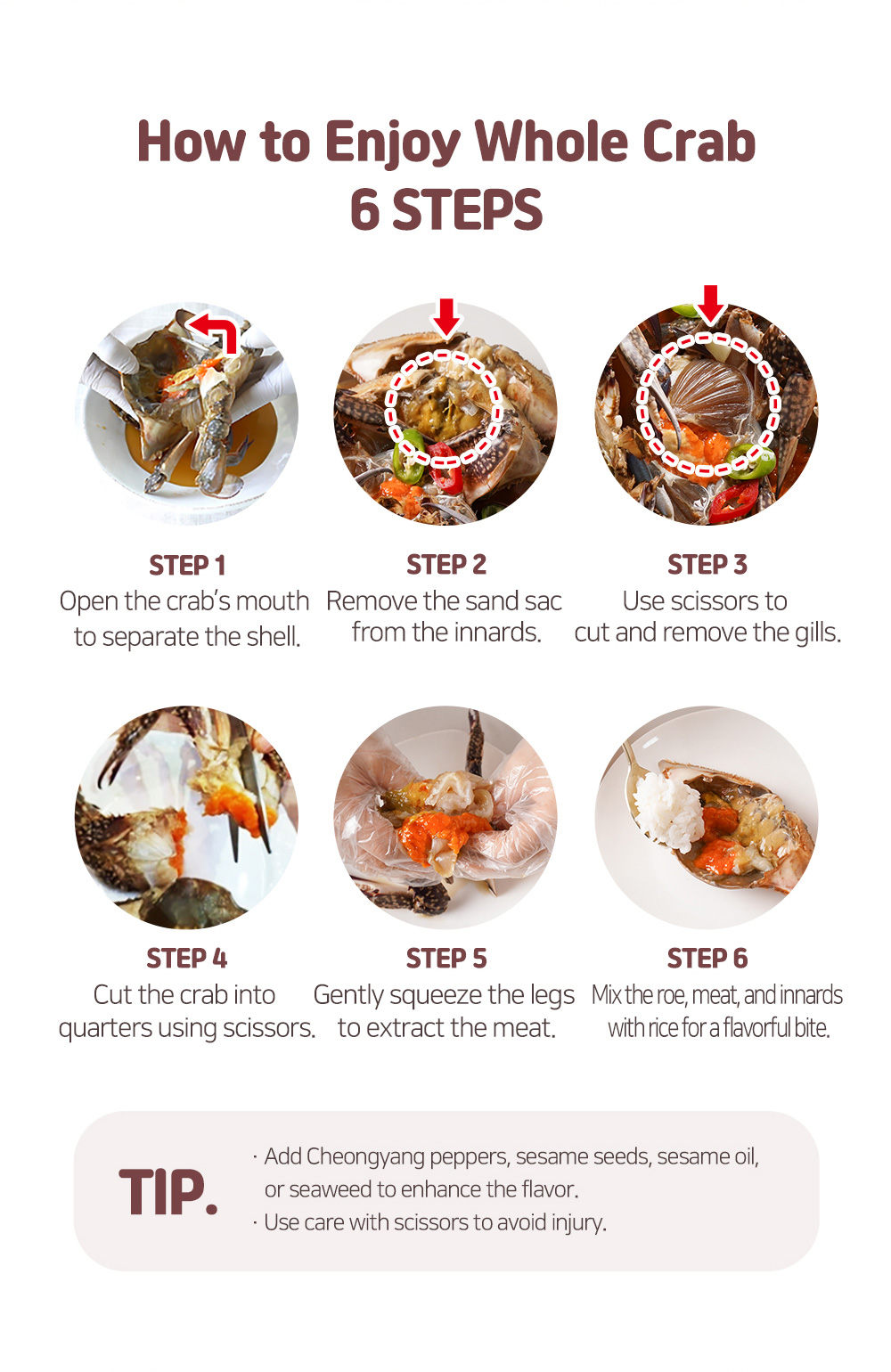 How to Enjoy Whole Crab
6 STEPS

STEP 1
Open the crab's mouth to separate the shell.

STEP 2
Remove the sand sac from the innards.

STEP 3
Use scissors to cut and remove the gills.

STEP 4
Cut the crab into quarters using scissors.

STEP 5
Gently squeeze the legs to extract the meat.

STEP 6
Mix the roe, meat, and innards with rice for a flavorful bite.

TIP.
· Add Cheongyang peppers, sesame seeds, sesame oil, or seaweed to enhance the flavor.
· Use care with scissors to avoid injury.